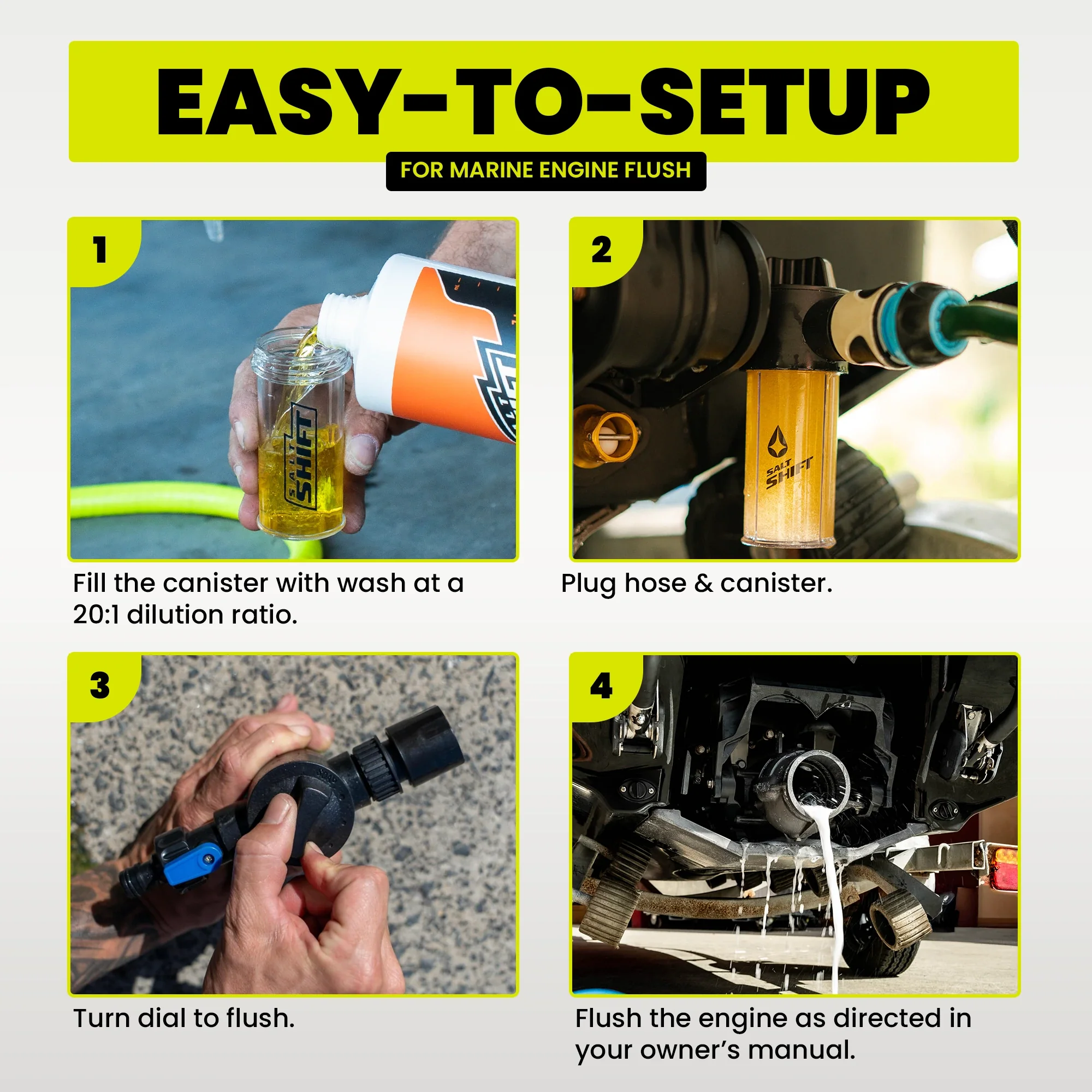 EASY-TO-SETUP

FOR MARINE ENGINE FLUSH

1

SALT SHIFT

Fill the canister with wash at a 20:1 dilution ratio.

2

SALT SHIFT

Plug hose & canister.

3

Turn dial to flush.

4

Flush the engine as directed in your owner's manual.