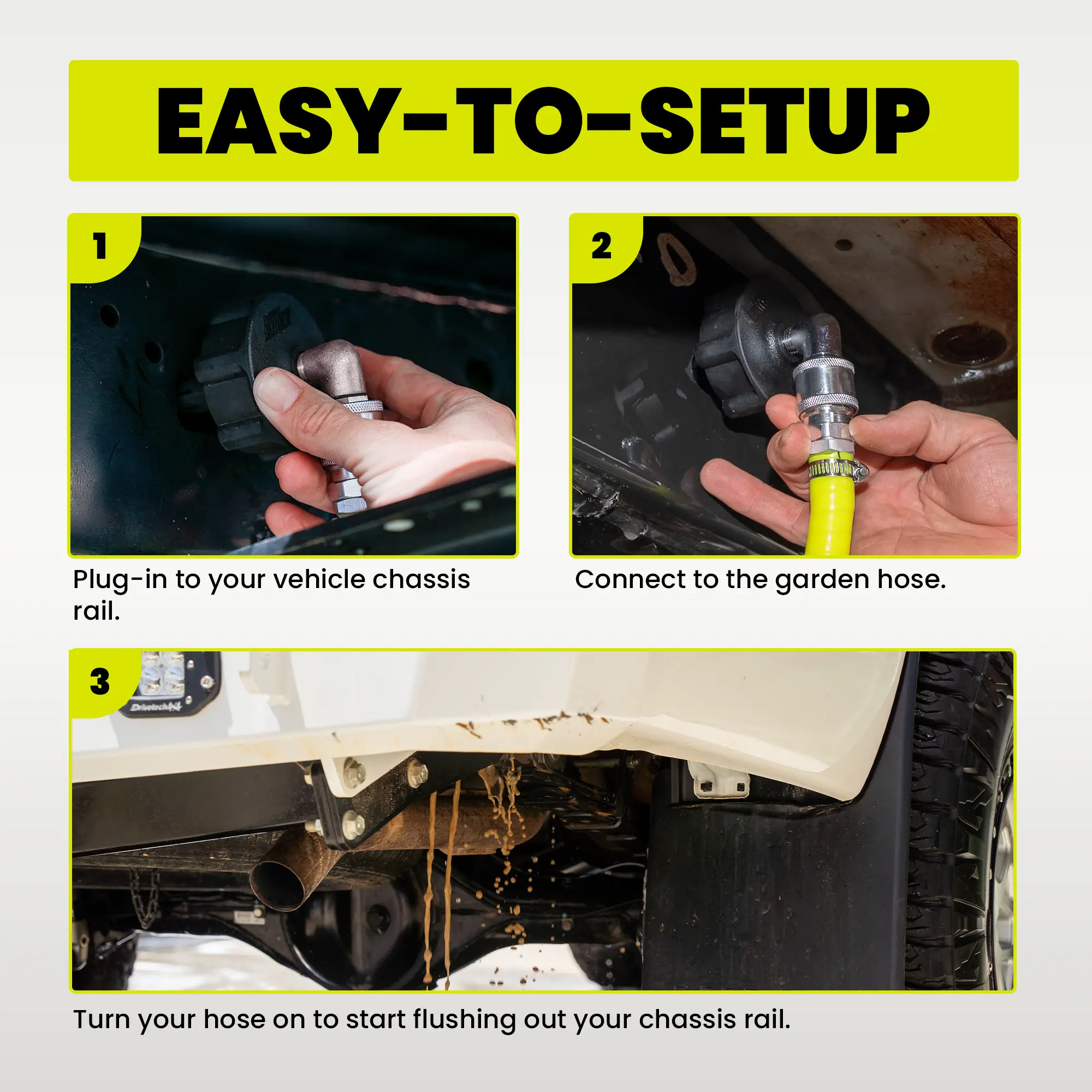 EASY-TO-SETUP

1

Plug-in to your vehicle chassis rail.

2

Connect to the garden hose.

3

Drivetech4x4

Turn your hose on to start flushing out your chassis rail.